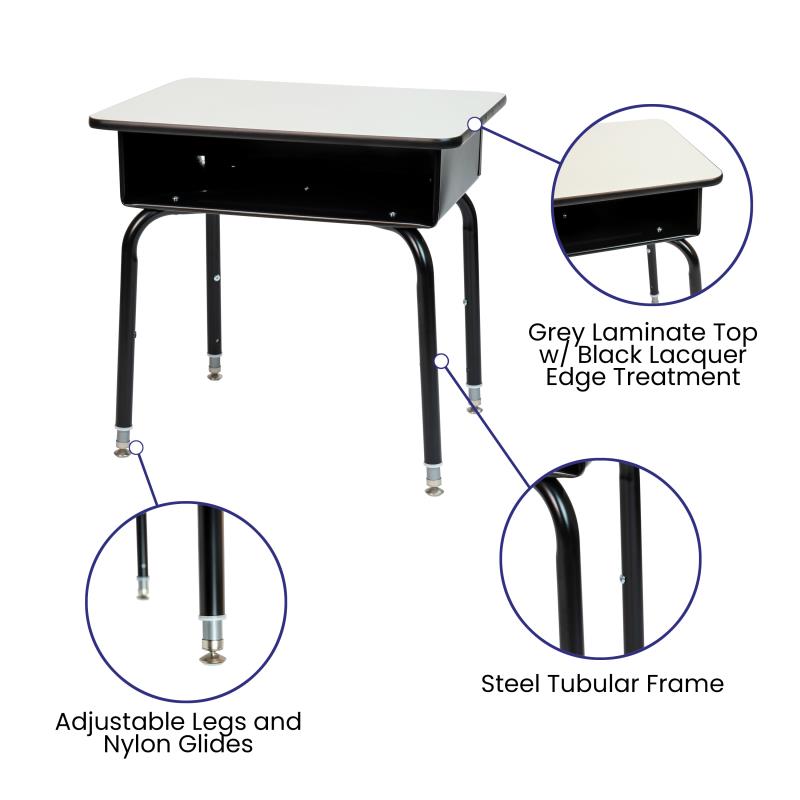 Grey Laminate Top w/ Black Lacquer Edge Treatment

Steel Tubular Frame

Adjustable Legs and Nylon Glides