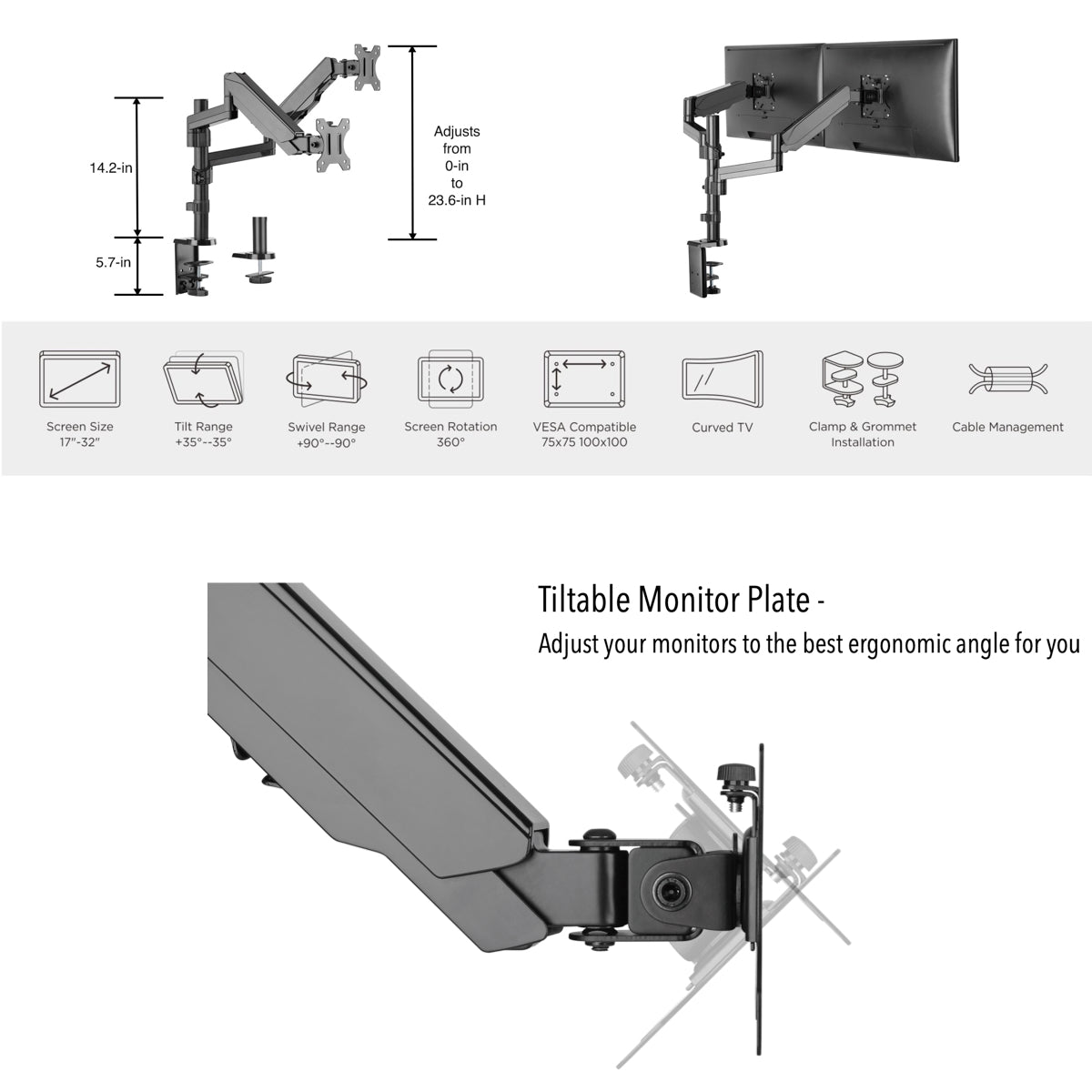 14.2-in

5.7-in

Adjusts from 0-in to 23.6-in H

Screen Size
17"-32"

Tilt Range
+35°--35°

Swivel Range
+90°--90°

Screen Rotation
360°

VESA Compatible
75x75 100x100

Curved TV

Clamp & Grommet Installation

Cable Management

Tiltable Monitor Plate -

Adjust your monitors to the best ergonomic angle for you